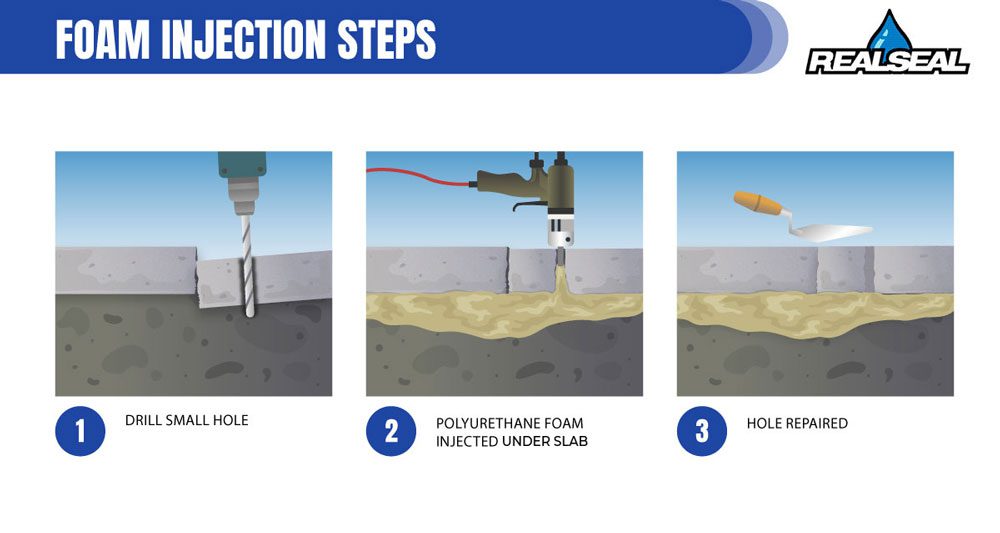 FOAM INJECTION STEPS

REALSEAL

1 DRILL SMALL HOLE

2 POLYURETHANE FOAM INJECTED UNDER SLAB

3 HOLE REPAIRED