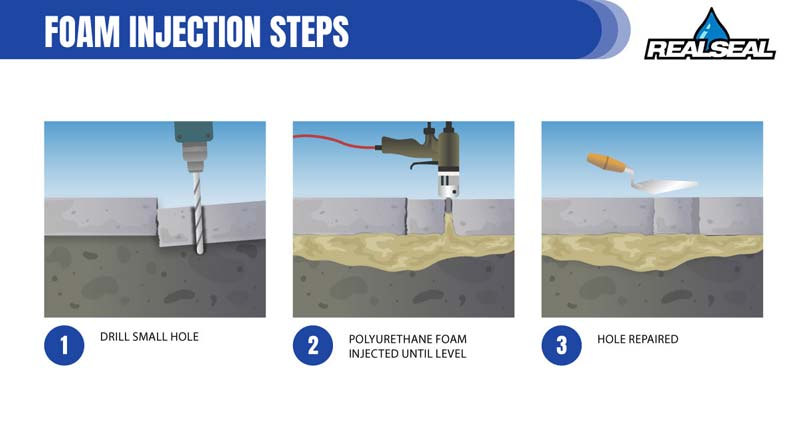 FOAM INJECTION STEPS

REALSEAL

1 DRILL SMALL HOLE

2 POLYURETHANE FOAM INJECTED UNTIL LEVEL

3 HOLE REPAIRED