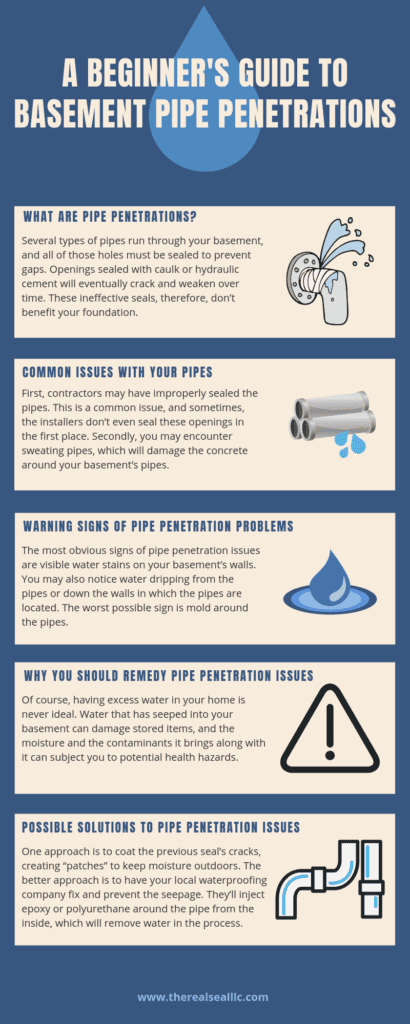 A BEGINNER'S GUIDE TO BASEMENT PIPE PENETRATIONS

WHAT ARE PIPE PENETRATIONS?

Several types of pipes run through your basement, and all of those holes must be sealed to prevent gaps. Openings sealed with caulk or hydraulic cement will eventually crack and weaken over time. These ineffective seals, therefore, don't benefit your foundation.

COMMON ISSUES WITH YOUR PIPES

First, contractors may have improperly sealed the pipes. This is a common issue, and sometimes, the installers don't even seal these openings in the first place. Secondly, you may encounter sweating pipes, which will damage the concrete around your basement's pipes.

WARNING SIGNS OF PIPE PENETRATION PROBLEMS

The most obvious signs of pipe penetration issues are visible water stains on your basement's walls. You may also notice water dripping from the pipes or down the walls in which the pipes are located. The worst possible sign is mold around the pipes.

WHY YOU SHOULD REMEDY PIPE PENETRATION ISSUES

Of course, having excess water in your home is never ideal. Water that has seeped into your basement can damage stored items, and the moisture and the contaminants it brings along with it can subject you to potential health hazards.

POSSIBLE SOLUTIONS TO PIPE PENETRATION ISSUES

One approach is to coat the previous seal's cracks, creating "patches" to keep moisture outdoors. The better approach is to have your local waterproofing company fix and prevent the seepage. They'll inject epoxy or polyurethane around the pipe from the inside, which will remove water in the process.

www.therealseallc.com